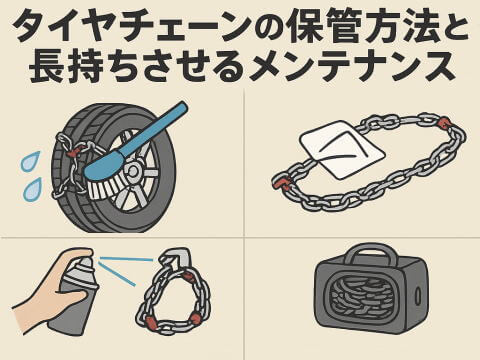 タイヤチェーンの保管方法と長持ちさせるメンテナンス